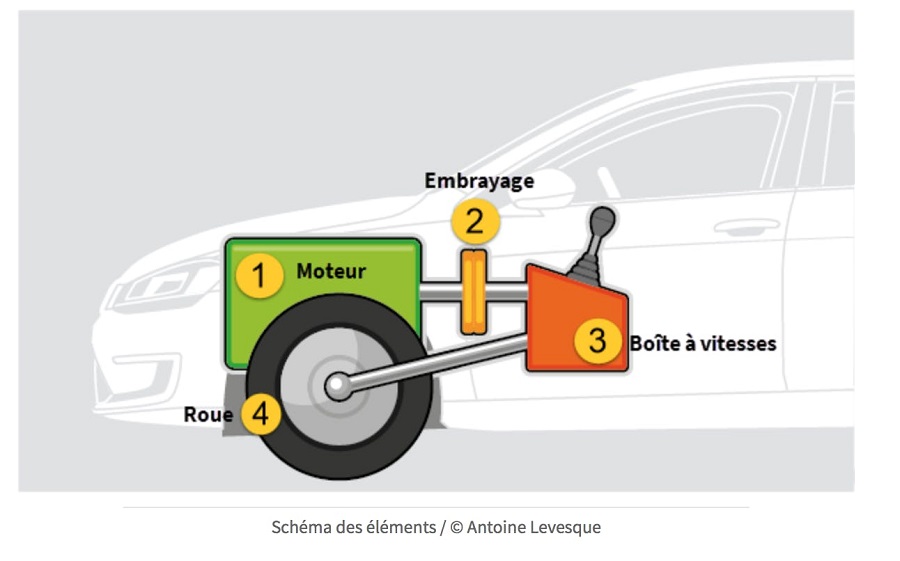 Embrayage
2
1 Moteur
3 Boîte à vitesses
Roue 4

Schéma des éléments / © Antoine Levesque